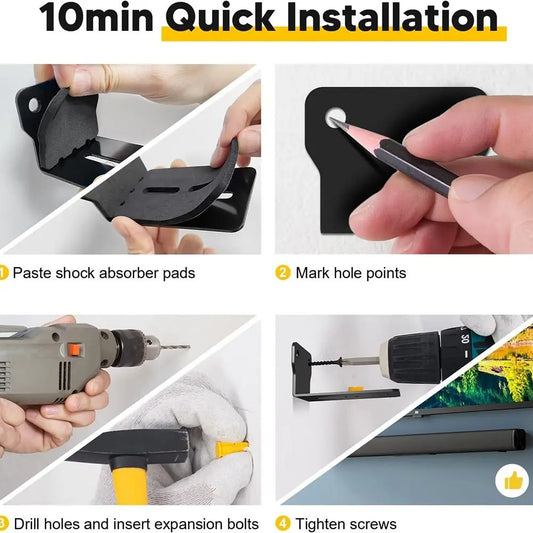 10min Quick Installation

1 Paste shock absorber pads

2 Mark hole points

3 Drill holes and insert expansion bolts

4 Tighten screws