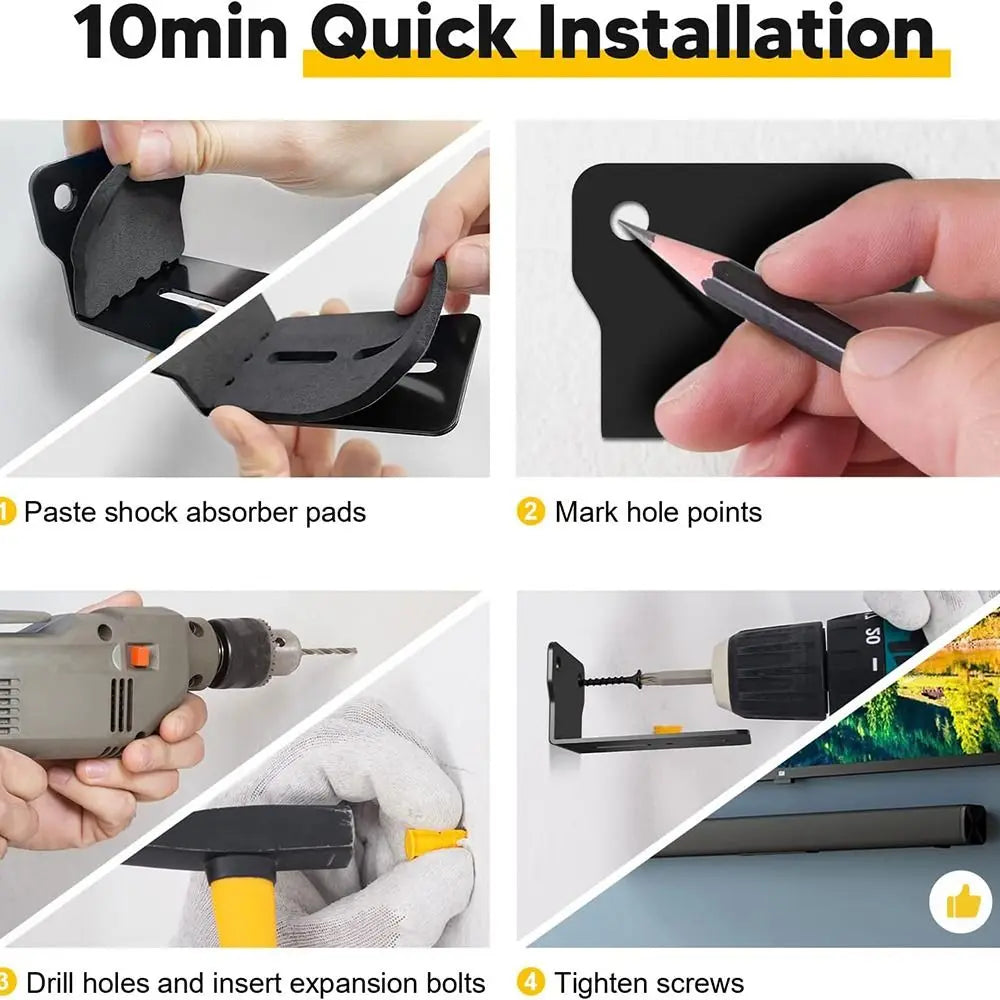 10min Quick Installation

1 Paste shock absorber pads

2 Mark hole points

3 Drill holes and insert expansion bolts

4 Tighten screws